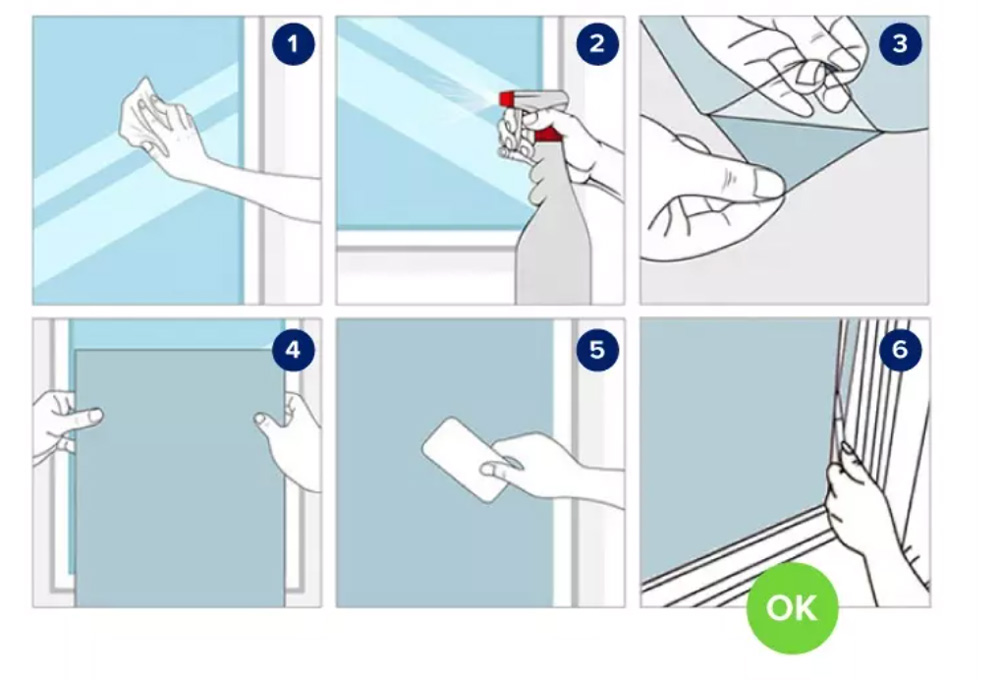 1
2
3
4
5
6
OK